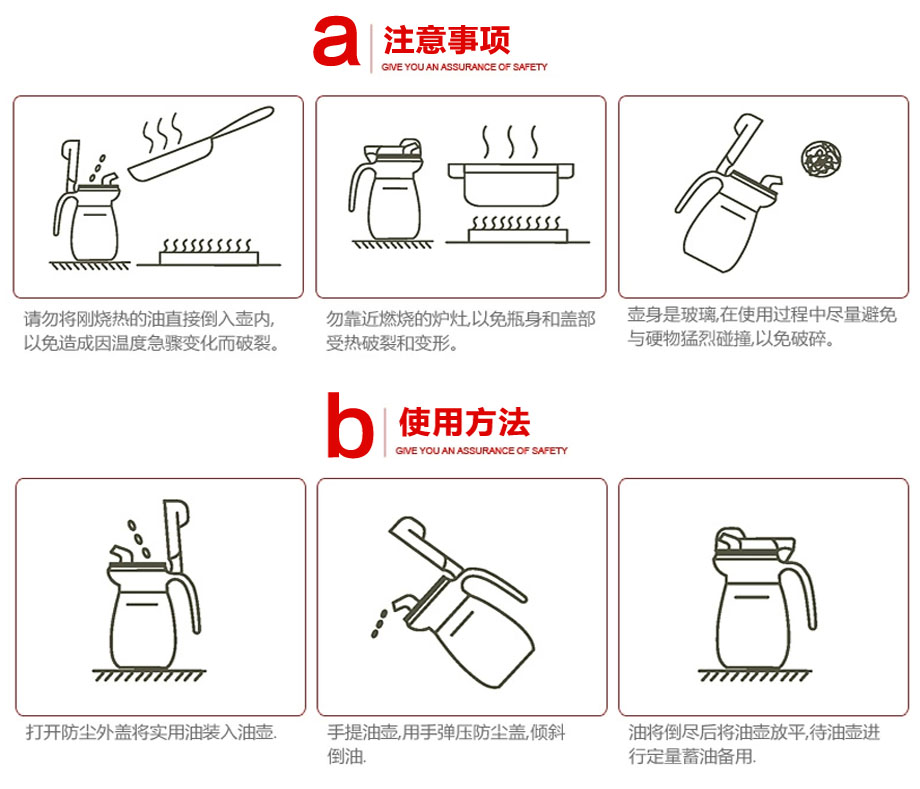 a 注意事项
GIVE YOU AN ASSURANCE OF SAFETY

请勿将刚烧热的油直接倒入壶内,以免造成因温度急骤变化而破裂。

勿靠近燃烧的炉灶,以免瓶身和盖部受热破裂和变形。

壶身是玻璃,在使用过程中尽量避免与硬物猛烈碰撞,以免破碎。

b 使用方法
GIVE YOU AN ASSURANCE OF SAFETY

打开防尘外盖将实用油装入油壶.

手提油壶,用手弹压防尘盖,倾斜倒油.

油将倒尽后将油壶放平,待油壶进行定量蓄油备用.